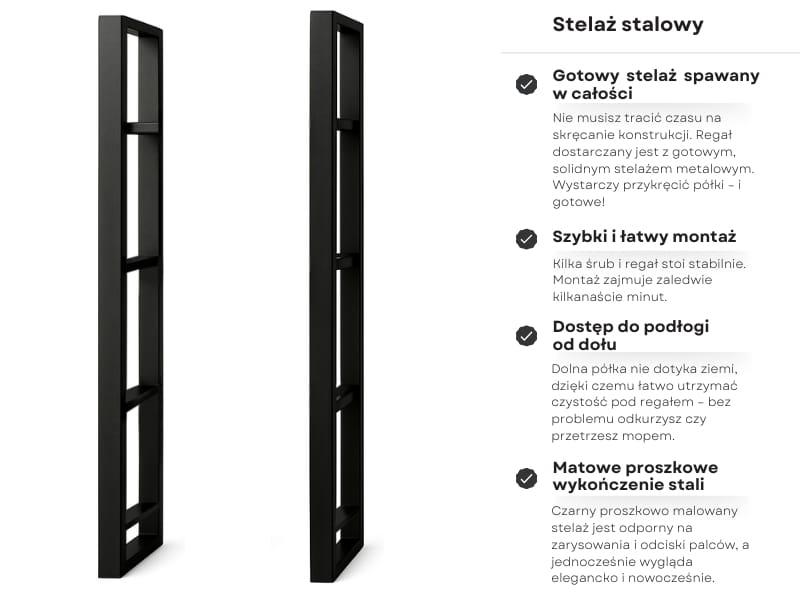 Stelaż stalowy

Gotowy stelaż spawany w całości

Nie musisz tracić czasu na skręcanie konstrukcji. Regał dostarczany jest z gotowym, solidnym stelażem metalowym. Wystarczy przykręcić półki – i gotowe!

Szybki i łatwy montaż

Kilka śrub i regał stoi stabilnie. Montaż zajmuje zaledwie kilkanaście minut.

Dostęp do podłogi od dołu

Dolna półka nie dotyka ziemi, dzięki czemu łatwo utrzymać czystość pod regałem – bez problemu odkurzysz czy przetrzesz mopem.

Matowe proszkowe wykończenie stali

Czarny proszkowo malowany stelaż jest odporny na zarysowania i odciski palców, a jednocześnie wygląda elegancko i nowocześnie.